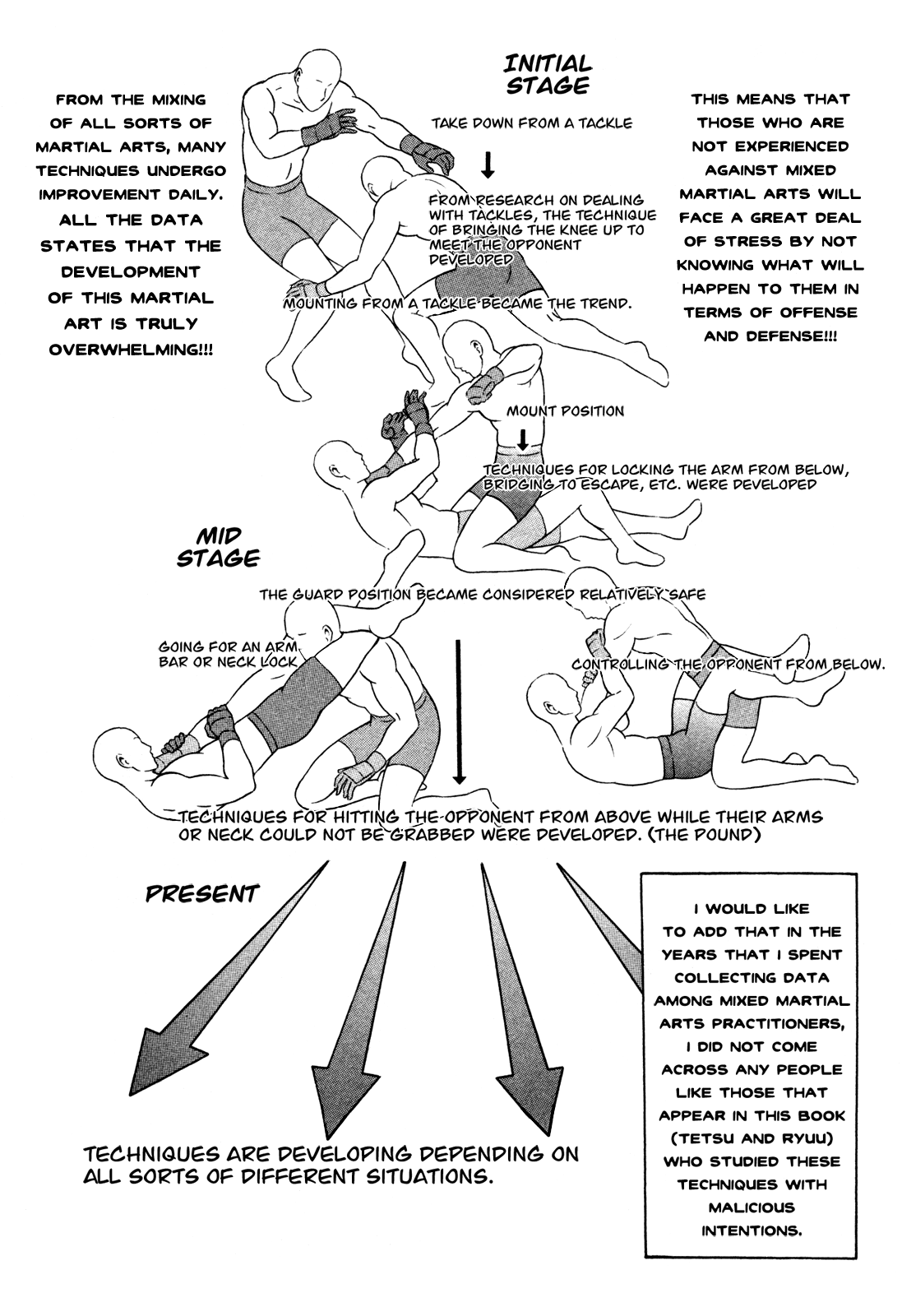 FROM THE MIXING OF ALL SORTS OF MARTIAL ARTS, MANY TECHNIQUES UNDERGO IMPROVEMENT DAILY. ALL THE DATA STATES THAT THE DEVELOPMENT OF THIS MARTIAL ART IS TRULY OVERWHELMING!!!

INITIAL STAGE

TAKE DOWN FROM A TACKLE

FROM RESEARCH ON DEALING WITH TACKLES, THE TECHNIQUE OF BRINGING THE KNEE UP TO MEET THE OPPONENT DEVELOPED

MOUNTING FROM A TACKLE BECAME THE TREND.

THIS MEANS THAT THOSE WHO ARE NOT EXPERIENCED AGAINST MIXED MARTIAL ARTS WILL FACE A GREAT DEAL OF STRESS BY NOT KNOWING WHAT WILL HAPPEN TO THEM IN TERMS OF OFFENSE AND DEFENSE!!!

MOUNT POSITION

TECHNIQUES FOR LOCKING THE ARM FROM BELOW, BRIDGING TO ESCAPE, ETC. WERE DEVELOPED

MID STAGE

THE GUARD POSITION BECAME CONSIDERED RELATIVELY SAFE

GOING FOR AN ARM BAR OR NECK LOCK

CONTROLLING THE OPPONENT FROM BELOW.

TECHNIQUES FOR HITTING THE OPPONENT FROM ABOVE WHILE THEIR ARMS OR NECK COULD NOT BE GRABBED WERE DEVELOPED. (THE POUND)

PRESENT

TECHNIQUES ARE DEVELOPING DEPENDING ON ALL SORTS OF DIFFERENT SITUATIONS.

I WOULD LIKE TO ADD THAT IN THE YEARS THAT I SPENT COLLECTING DATA AMONG MIXED MARTIAL ARTS PRACTITIONERS, I DID NOT COME ACROSS ANY PEOPLE LIKE THOSE THAT APPEAR IN THIS BOOK (TETSU AND RYUU) WHO STUDIED THESE TECHNIQUES WITH MALICIOUS INTENTIONS.